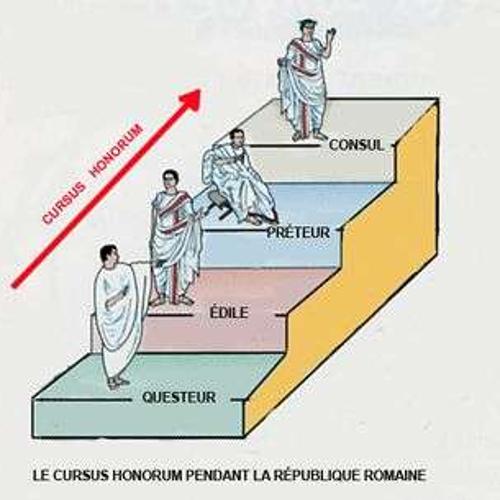 CURSUS HONORUM

CONSUL

PRÉTEUR

ÉDILE

QUESTEUR

LE CURSUS HONORUM PENDANT LA RÉPUBLIQUE ROMAINE